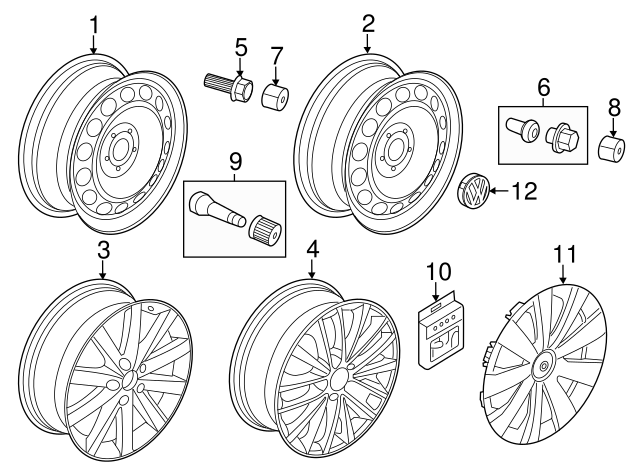 1
5
7
2
6
8
9
12
3
4
10
11