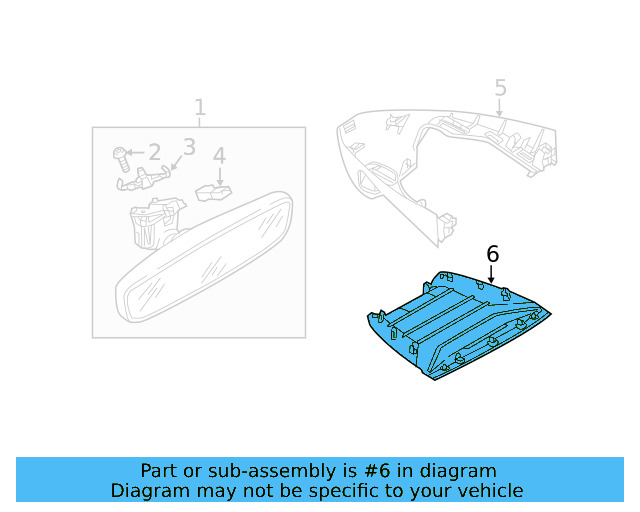 1
2
3
4
5
6

Part or sub-assembly is #6 in diagram
Diagram may not be specific to your vehicle