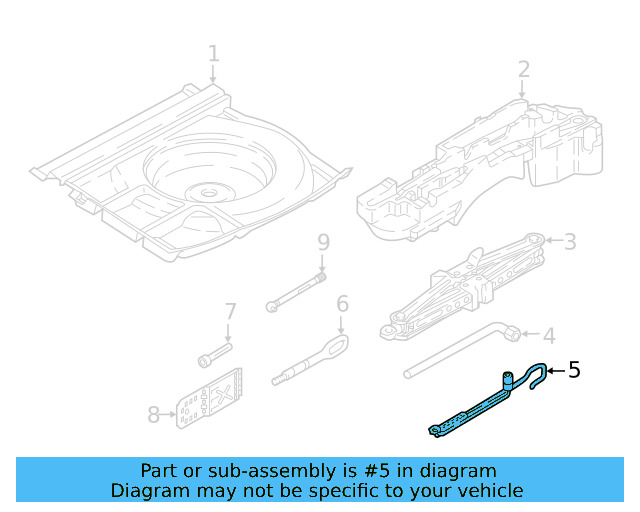 1
2
3
9
6
7
4
5
8

Part or sub-assembly is #5 in diagram
Diagram may not be specific to your vehicle