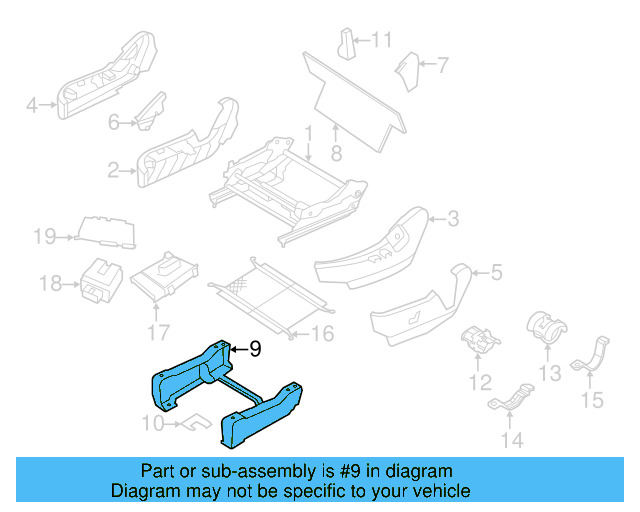 11
7
4
6
1
8
2
3
19
18
5
17
16
9
12
13
15
10
14

Part or sub-assembly is #9 in diagram
Diagram may not be specific to your vehicle