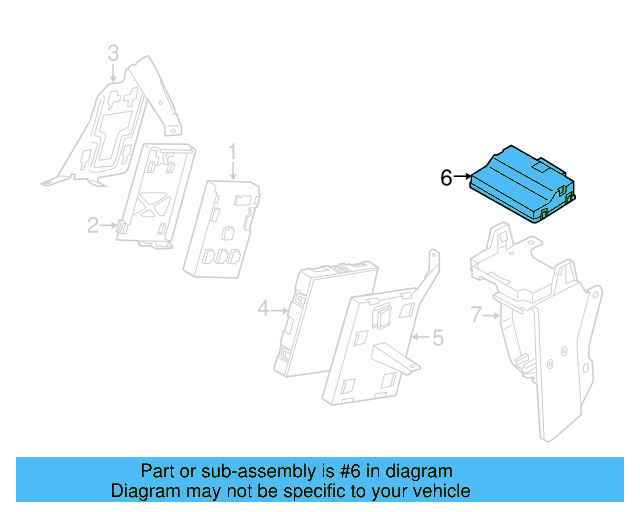 3
1
2
6
4
5
7

Part or sub-assembly is #6 in diagram
Diagram may not be specific to your vehicle