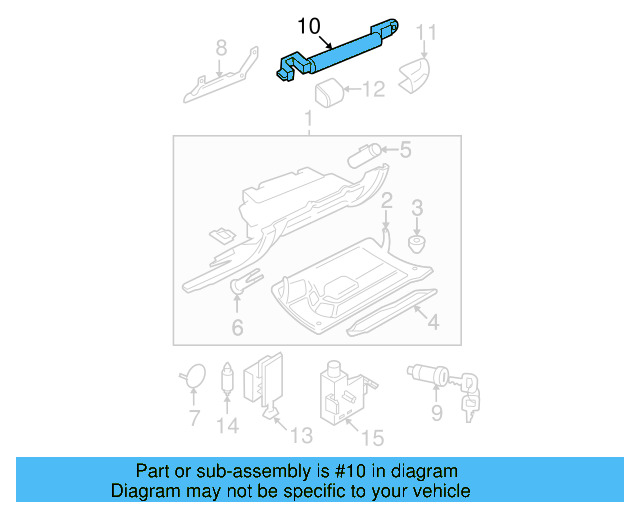 10
11
8
12
1
5
2
3
6
4
7
14
13
15
9

Part or sub-assembly is #10 in diagram
Diagram may not be specific to your vehicle