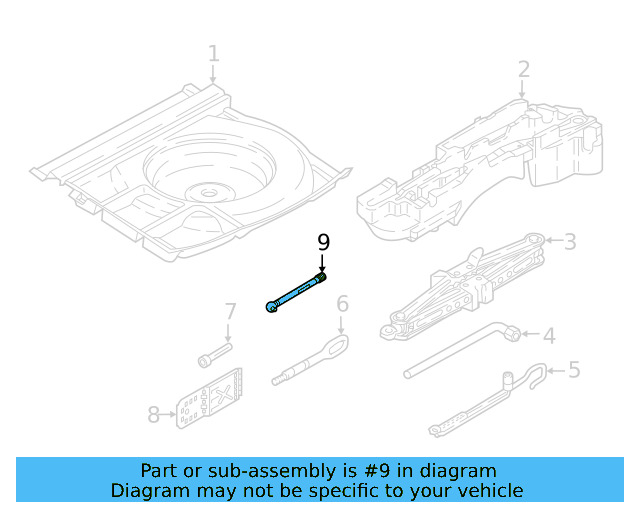 1
2
9
3
7
6
4
5
8

Part or sub-assembly is #9 in diagram
Diagram may not be specific to your vehicle