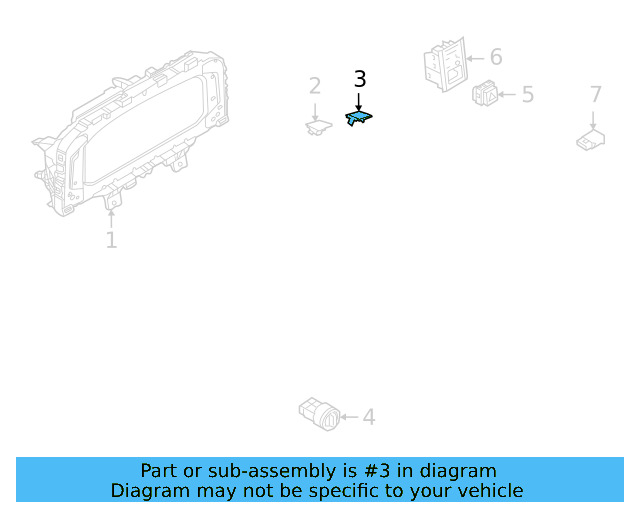 6
3
2
5
7
1
4

Part or sub-assembly is #3 in diagram
Diagram may not be specific to your vehicle