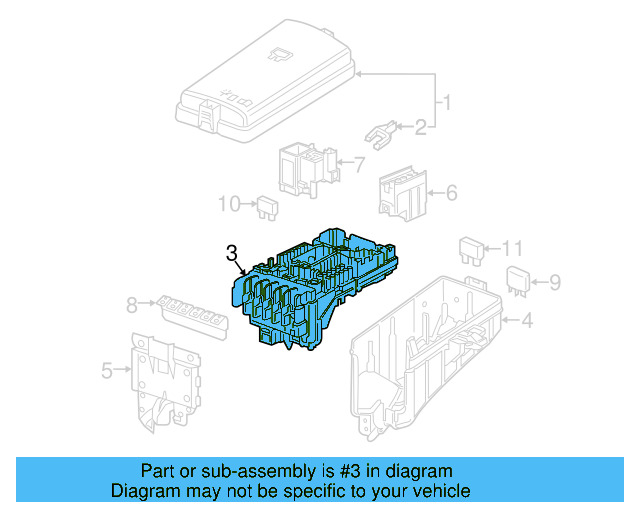 1
2
7
6
10
3
11
9
8
4
5

Part or sub-assembly is #3 in diagram
Diagram may not be specific to your vehicle