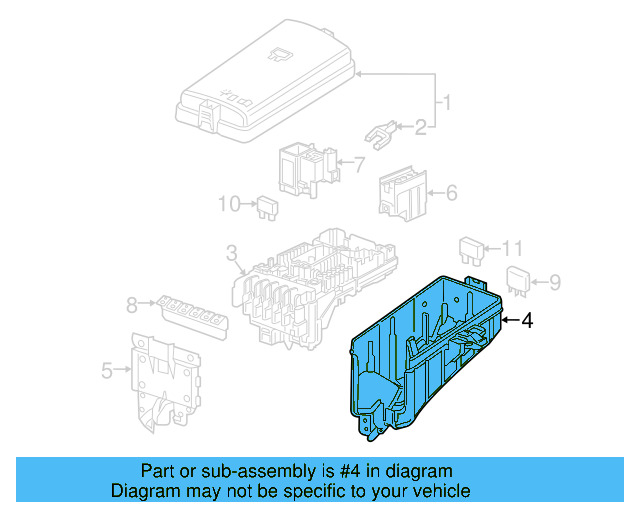 1
2
7
6
10
3
11
9
8
4
5

Part or sub-assembly is #4 in diagram
Diagram may not be specific to your vehicle