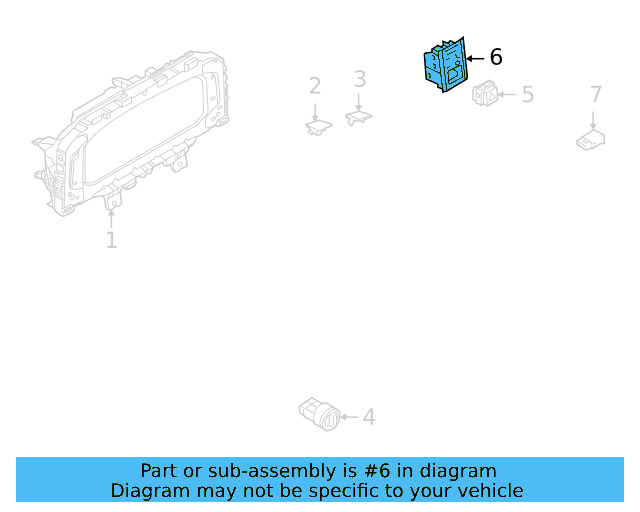 6
2
3
5
7
1
4

Part or sub-assembly is #6 in diagram
Diagram may not be specific to your vehicle