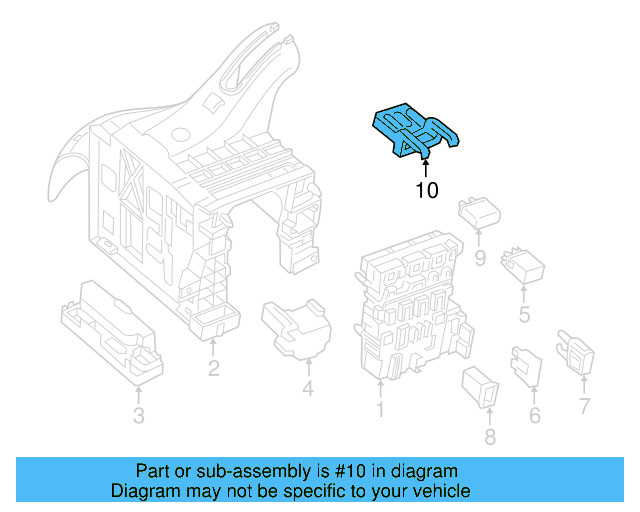 10

9

5

2

4

1

3

8

6

7

Part or sub-assembly is #10 in diagram
Diagram may not be specific to your vehicle