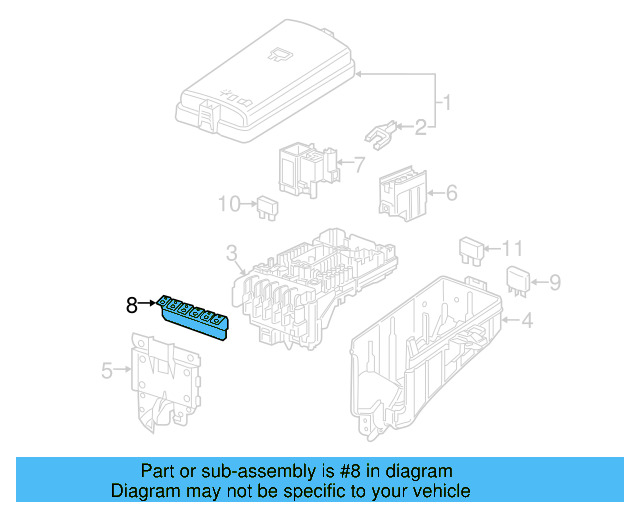 1
2
7
6
10
3
11
9
8
4
5

Part or sub-assembly is #8 in diagram
Diagram may not be specific to your vehicle