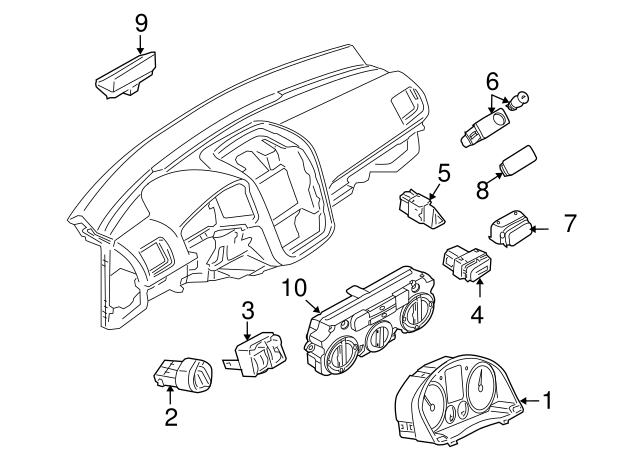 9
6
5
8
7
10
3
4
2
1