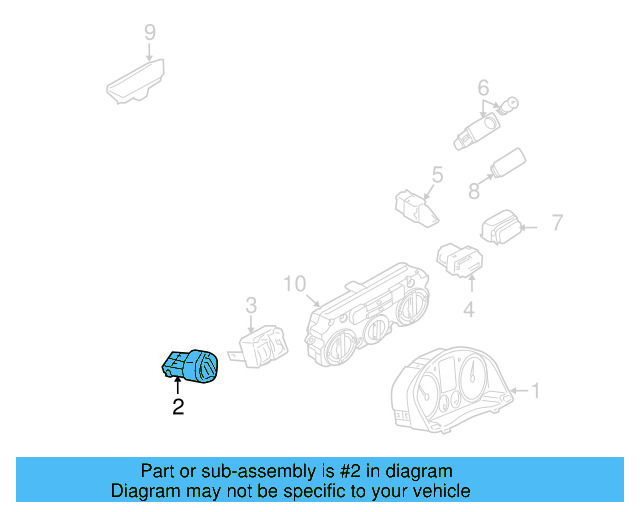 9

6

5

8

7

10

4

3

2

1

Part or sub-assembly is #2 in diagram
Diagram may not be specific to your vehicle