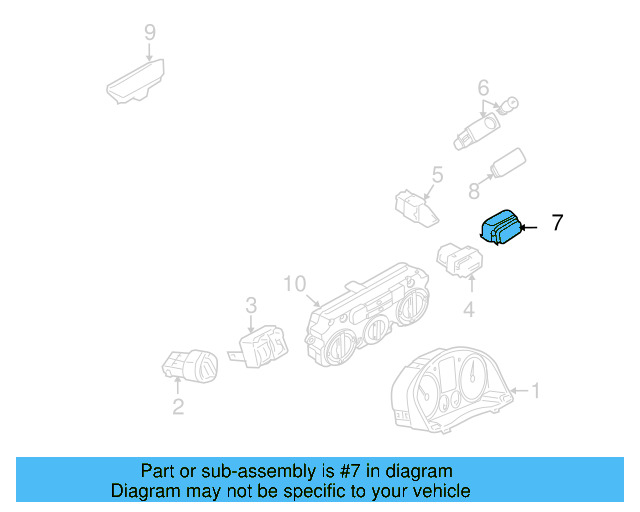 9
6
5
8
7
10
4
3
2
1

Part or sub-assembly is #7 in diagram
Diagram may not be specific to your vehicle