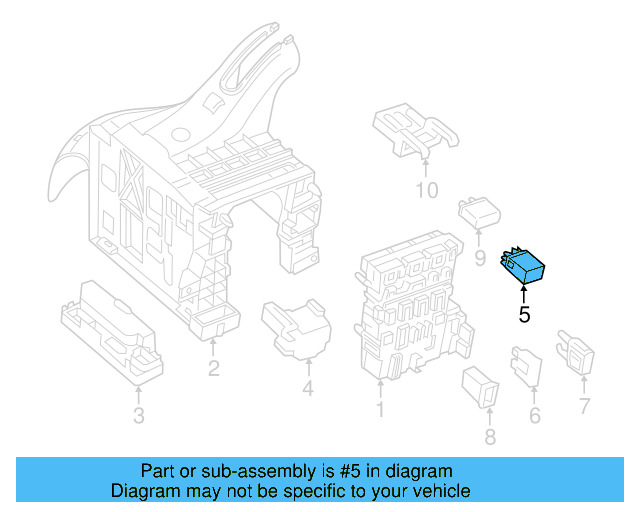 10
9
5
2
3
4
1
8
6
7

Part or sub-assembly is #5 in diagram
Diagram may not be specific to your vehicle