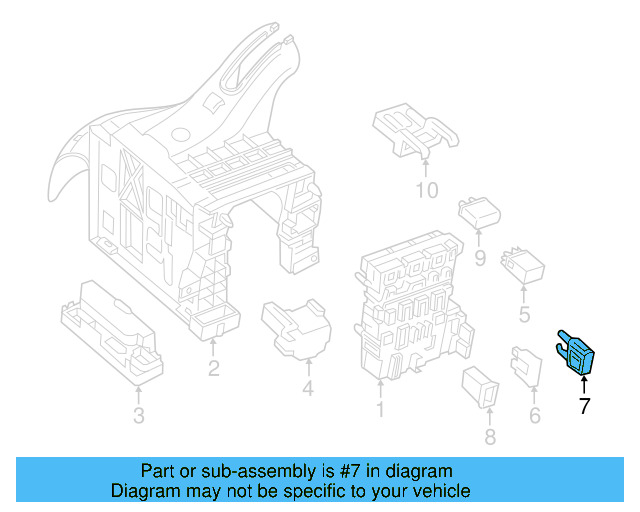 10

9

5

2

4

1

3

8

6

7

Part or sub-assembly is #7 in diagram
Diagram may not be specific to your vehicle