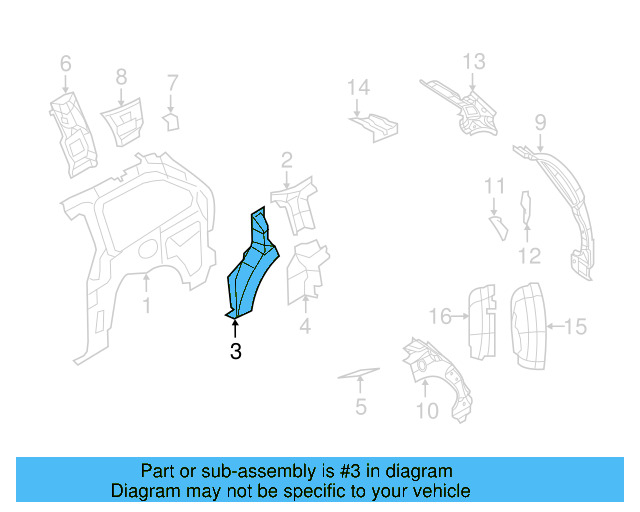 6
8
7
14
13
9
2
11
12
1
4
3
16
15
5
10

Part or sub-assembly is #3 in diagram
Diagram may not be specific to your vehicle