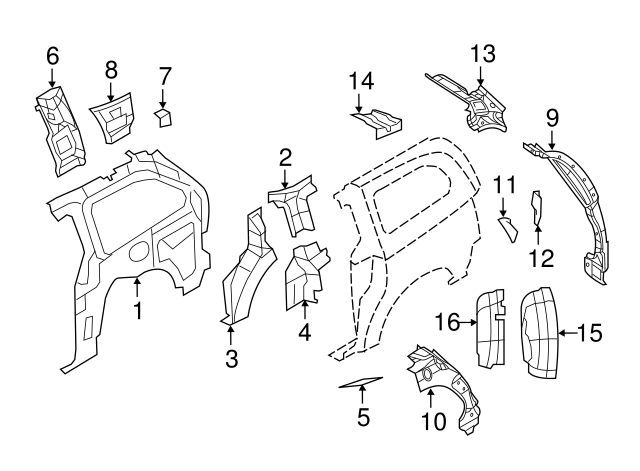 6
8
7
14
13
9
2
11
12
1
3
4
16
15
5
10