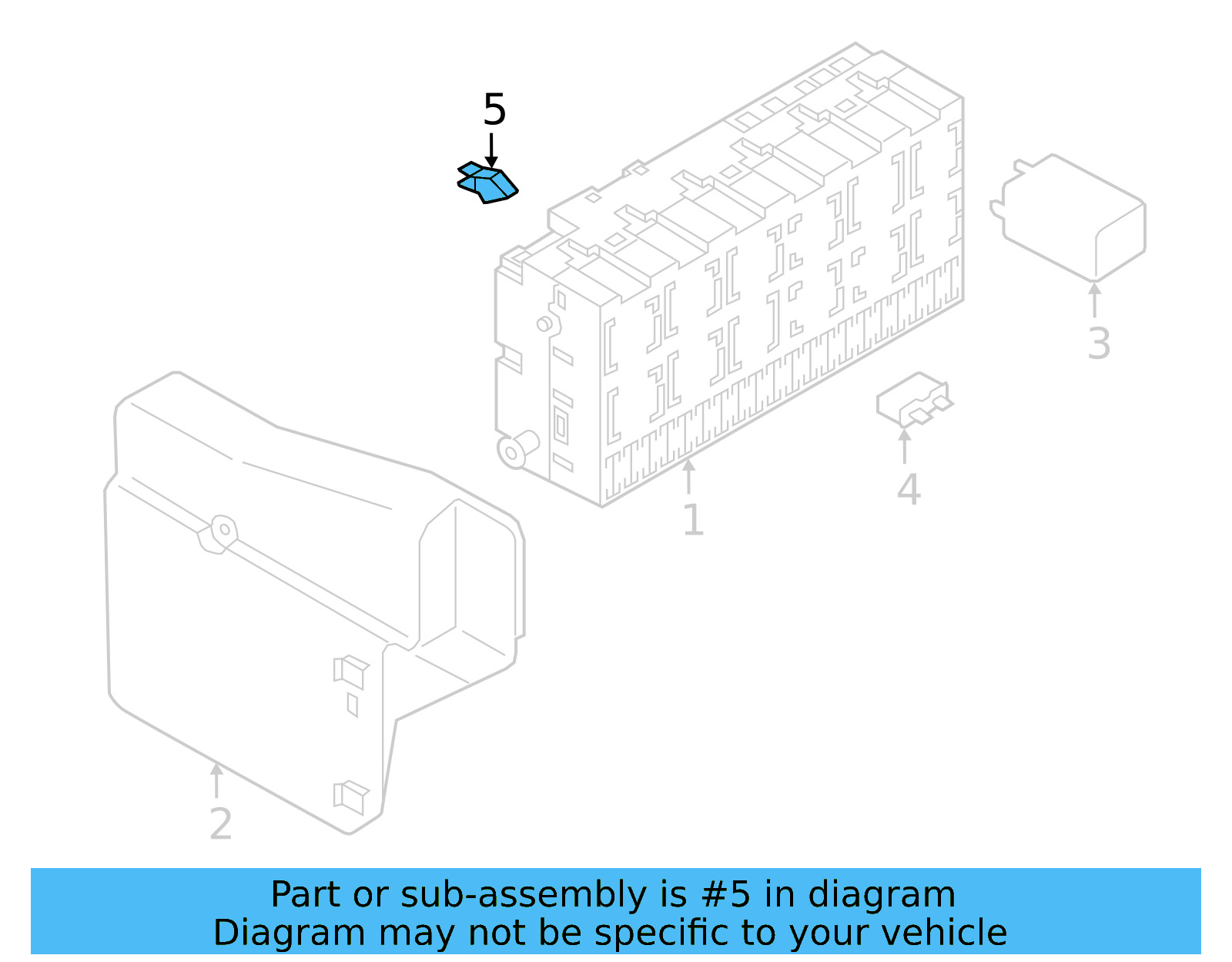 5
3
4
1
2
Part or sub-assembly is #5 in diagram
Diagram may not be specific to your vehicle