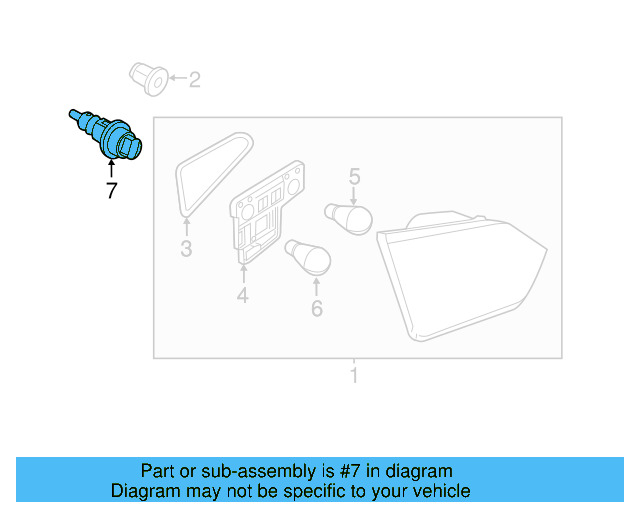 2
7
5
3
4
6
1

Part or sub-assembly is #7 in diagram
Diagram may not be specific to your vehicle