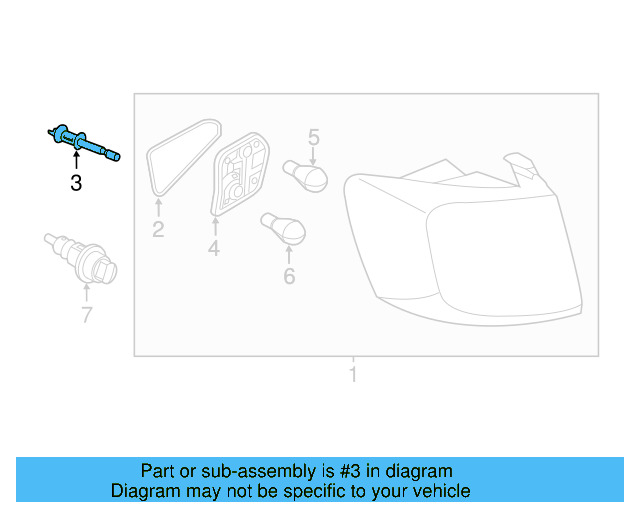 3

2

4

5

6

7

1

Part or sub-assembly is #3 in diagram
Diagram may not be specific to your vehicle