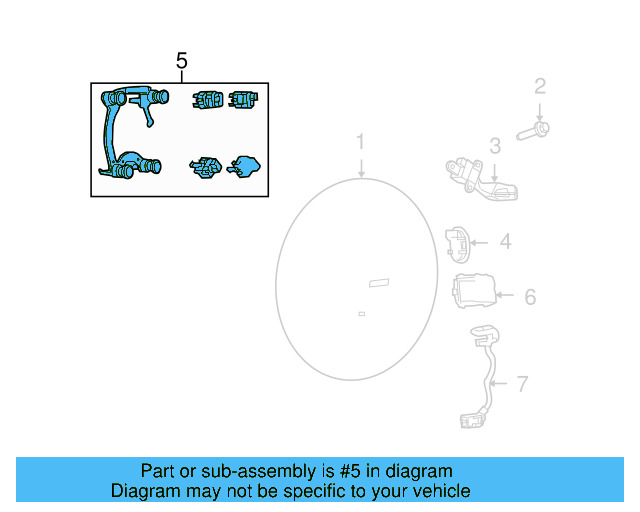 5

2

1

3

4

6

7

Part or sub-assembly is #5 in diagram
Diagram may not be specific to your vehicle