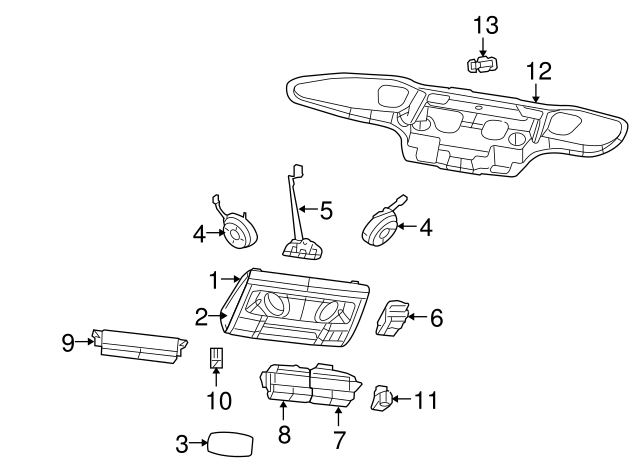 13
12
5
4
4
1
2
6
9
10
11
8
7
3