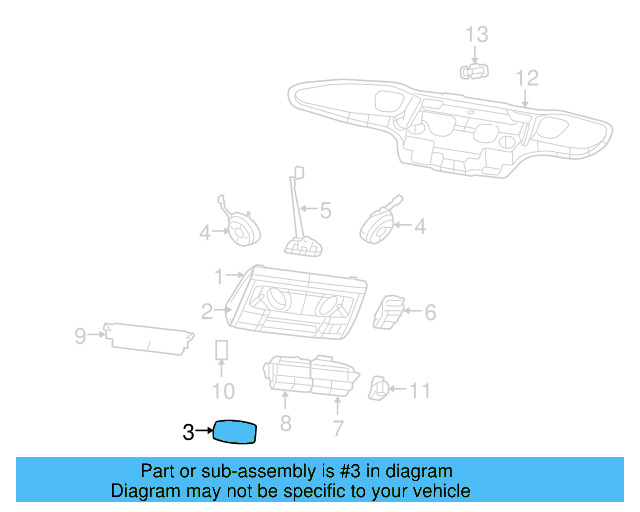 13
12
5
4
4
1
2
6
9
10
11
8
7
3

Part or sub-assembly is #3 in diagram
Diagram may not be specific to your vehicle