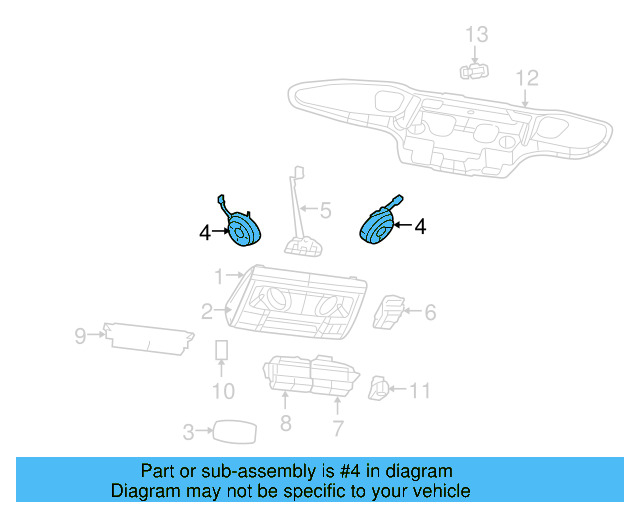 13
12
5
4
4
1
2
6
9
10
11
8
7
3

Part or sub-assembly is #4 in diagram
Diagram may not be specific to your vehicle