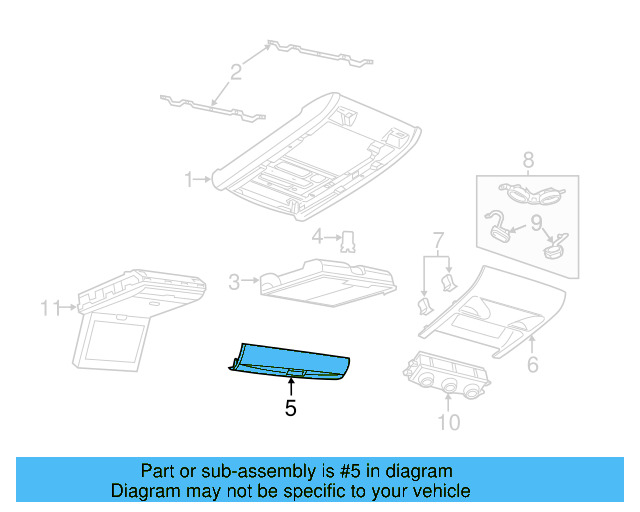 2

1

8

9

4

7

3

11

6

5

10

Part or sub-assembly is #5 in diagram
Diagram may not be specific to your vehicle