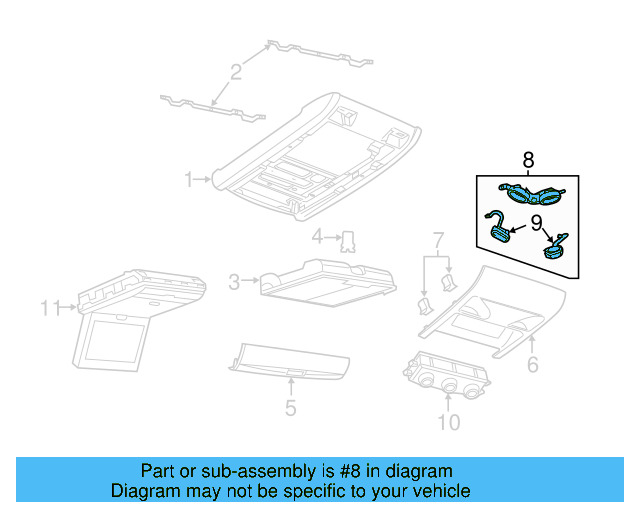 2
1
8
9
4
7
3
11
6
5
10
Part or sub-assembly is #8 in diagram
Diagram may not be specific to your vehicle