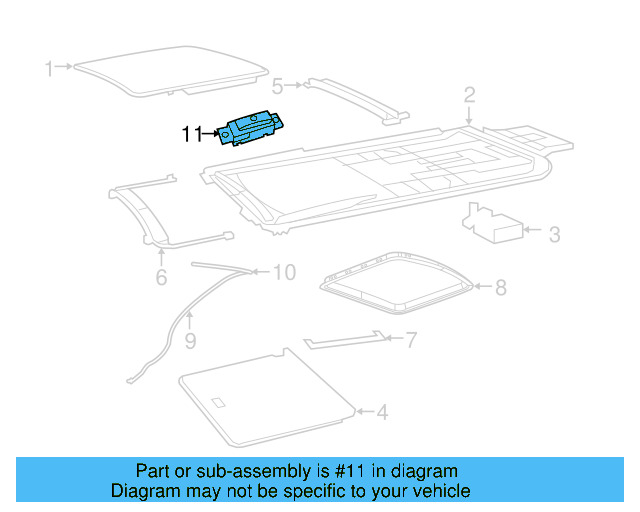 1
5
2
11
3
6
10
8
9
7
4

Part or sub-assembly is #11 in diagram
Diagram may not be specific to your vehicle