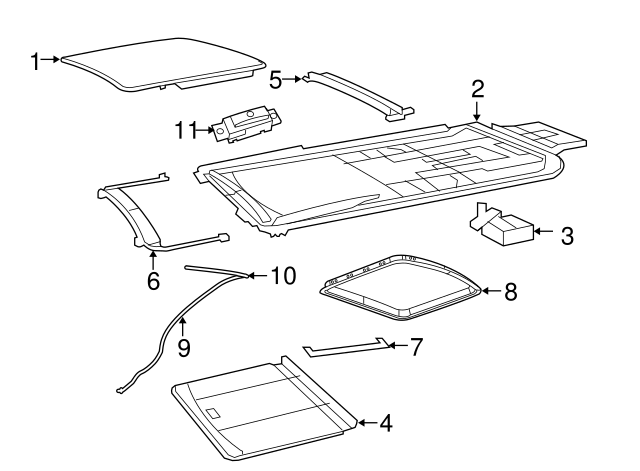 1
5
2
11
3
6
10
8
9
7
4