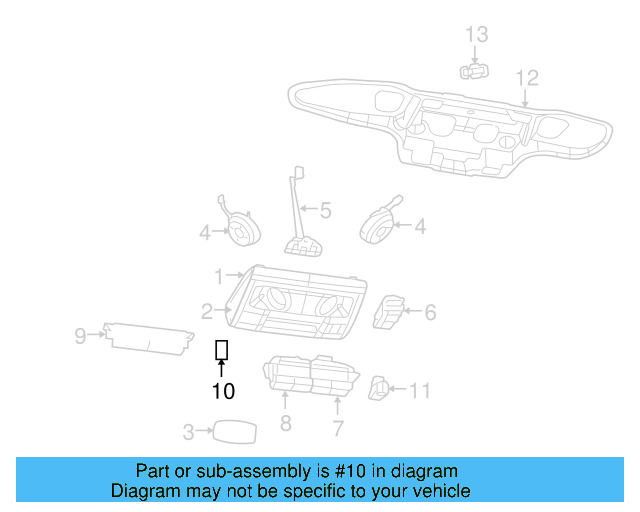 13
12
5
4
4
1
2
6
9
10
11
8
7
3

Part or sub-assembly is #10 in diagram
Diagram may not be specific to your vehicle