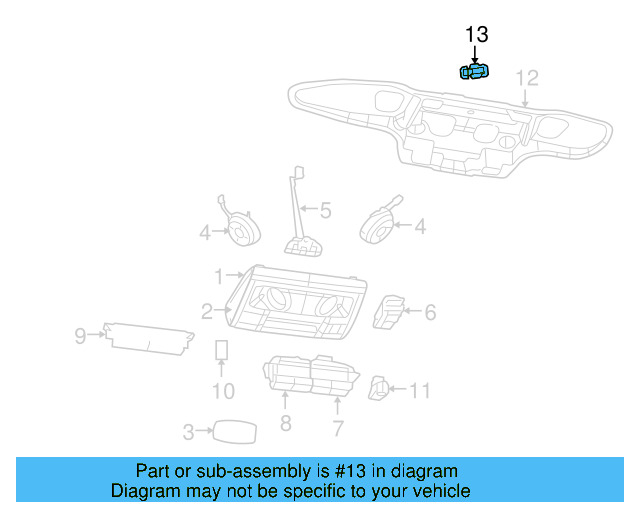 13
12
5
4
4
1
2
6
9
10
11
8
7
3

Part or sub-assembly is #13 in diagram
Diagram may not be specific to your vehicle