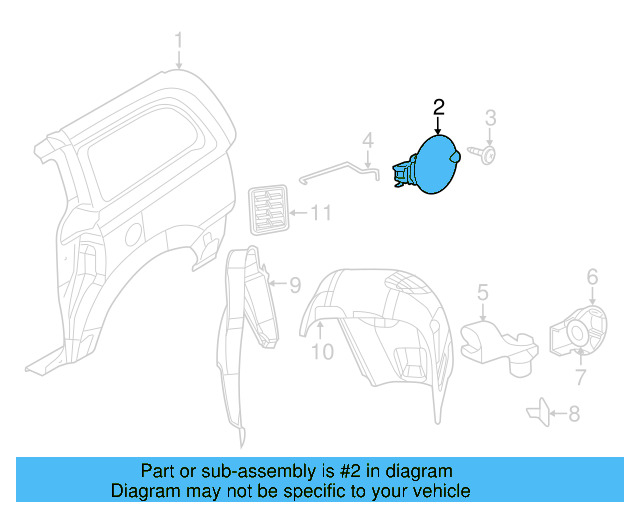 1
2
3
4
11
9
10
5
6
7
8

Part or sub-assembly is #2 in diagram
Diagram may not be specific to your vehicle