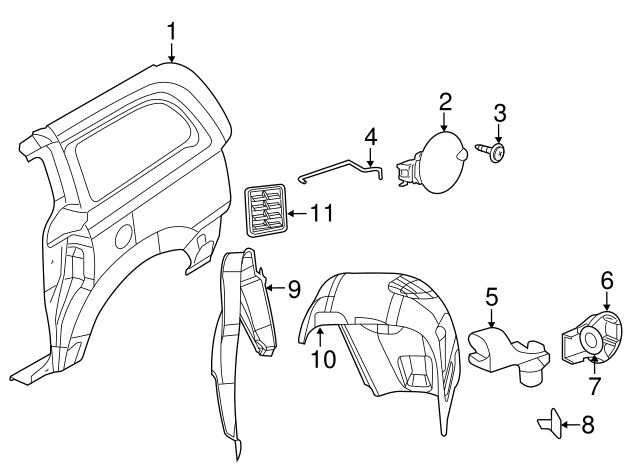 1
2
3
4
11
9
10
5
6
7
8