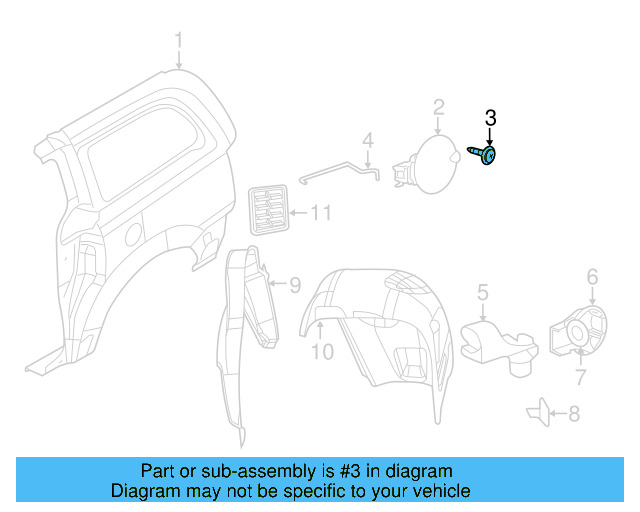 1
2
3
4
11
9
10
5
6
7
8

Part or sub-assembly is #3 in diagram
Diagram may not be specific to your vehicle