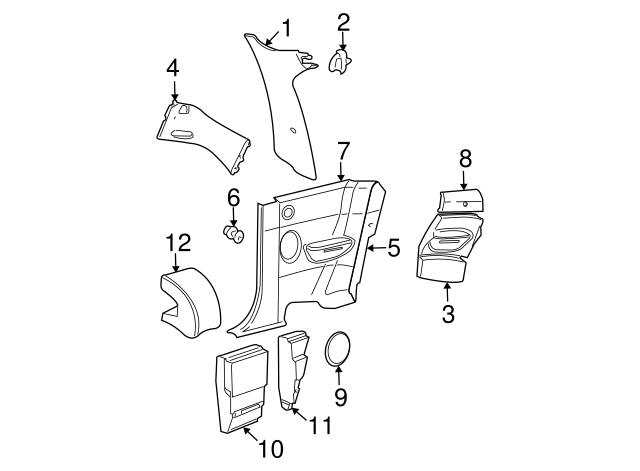 1
2
4
7
8
6
5
12
3
9
11
10