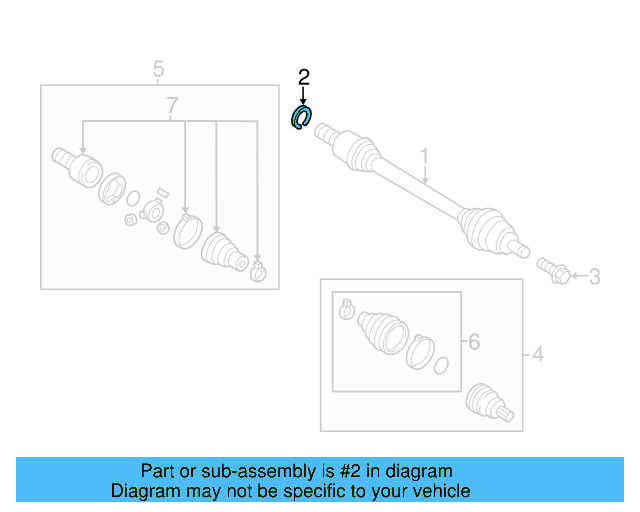 5
7
2
1
3
6
4
Part or sub-assembly is #2 in diagram
Diagram may not be specific to your vehicle