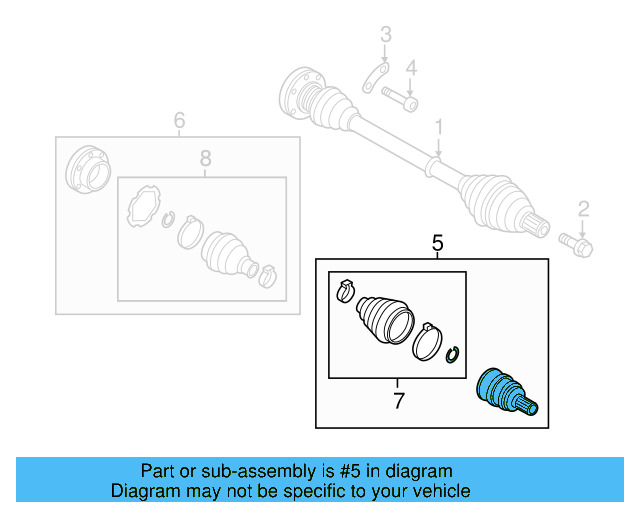 3
4
1
6
8
2
5
7

Part or sub-assembly is #5 in diagram
Diagram may not be specific to your vehicle