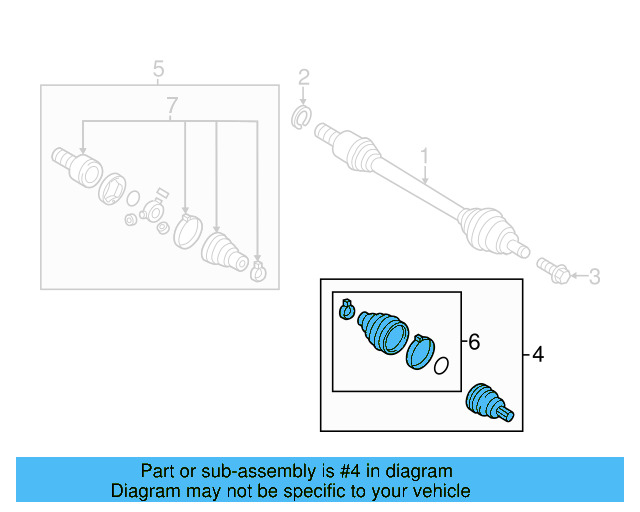 5
7
2
1
3
6
4

Part or sub-assembly is #4 in diagram
Diagram may not be specific to your vehicle