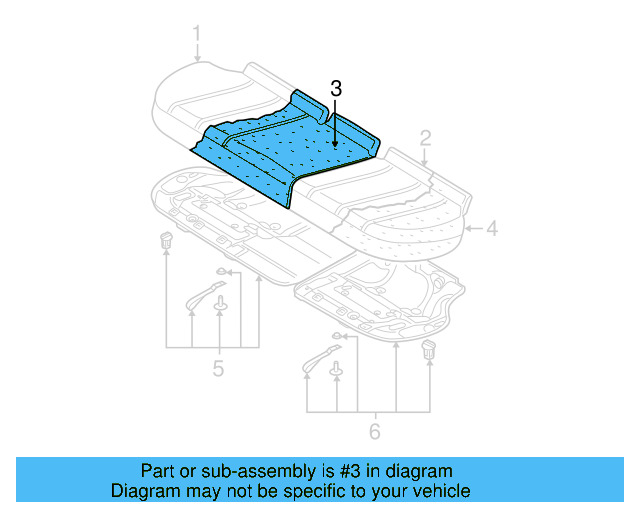 1
3
2
4
5
6

Part or sub-assembly is #3 in diagram
Diagram may not be specific to your vehicle