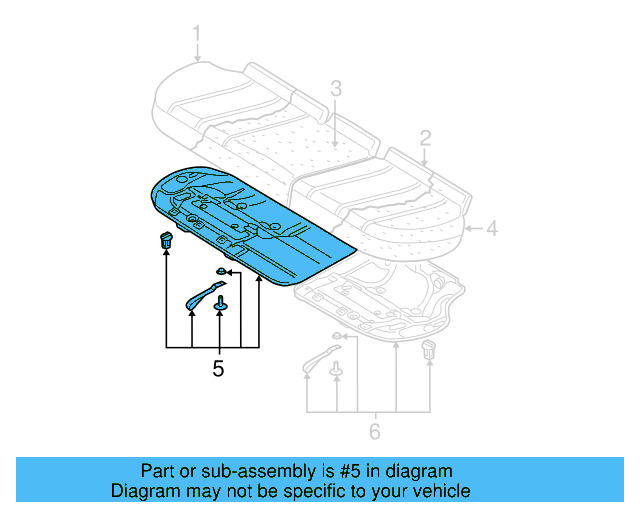 1

3

2

4

5

6

Part or sub-assembly is #5 in diagram
Diagram may not be specific to your vehicle