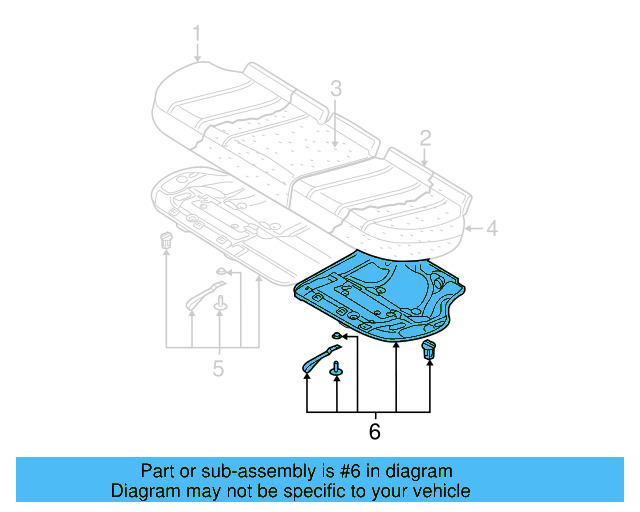 1
3
2
4
5
6

Part or sub-assembly is #6 in diagram
Diagram may not be specific to your vehicle