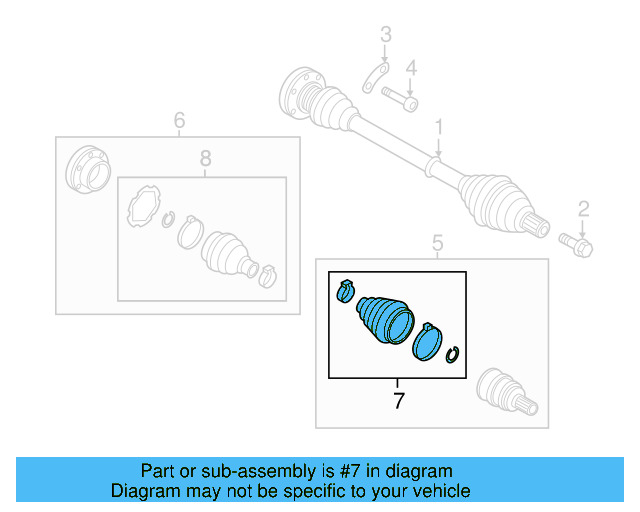 3
4
6
1
8
2
5
7

Part or sub-assembly is #7 in diagram
Diagram may not be specific to your vehicle