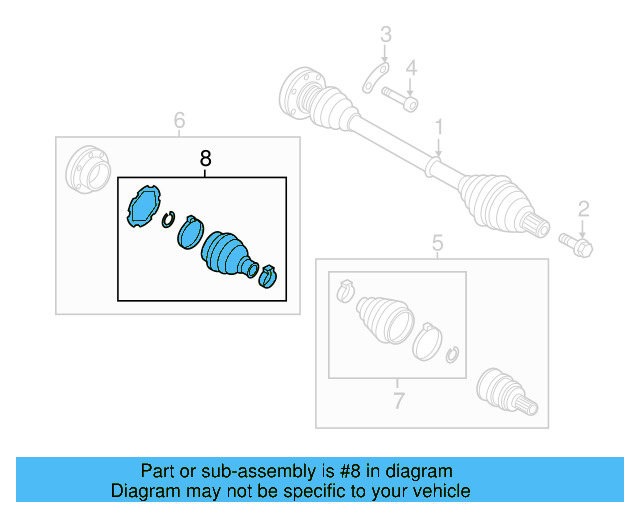 3
4
1
6
8
2
5
7

Part or sub-assembly is #8 in diagram
Diagram may not be specific to your vehicle