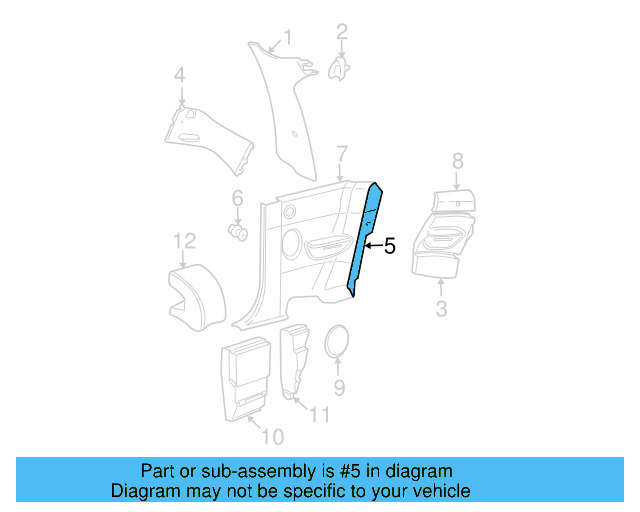 1
2
4
7
8
6
5
12
3
9
11
10

Part or sub-assembly is #5 in diagram
Diagram may not be specific to your vehicle