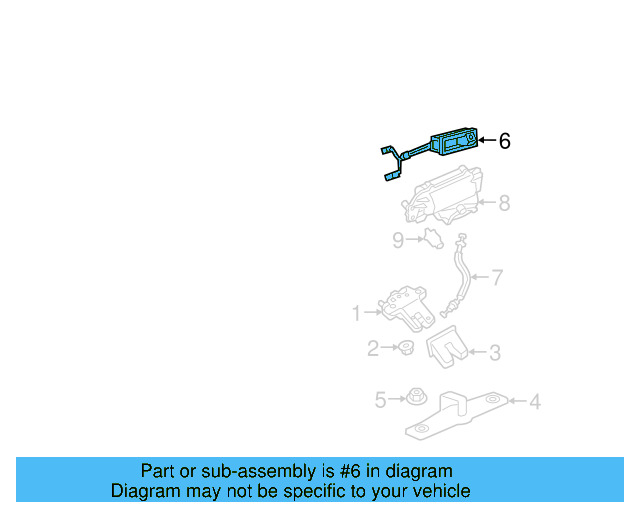 6
8
9
7
1
2
3
5
4

Part or sub-assembly is #6 in diagram
Diagram may not be specific to your vehicle