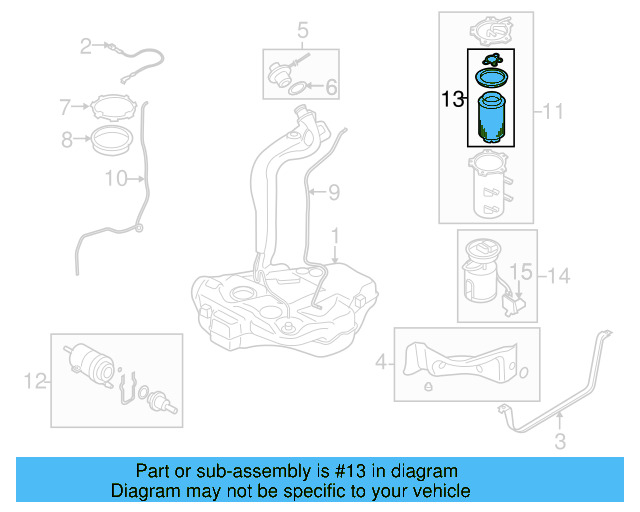 2
5
6
7
8
10
9
1
13
11
15
14
12
4
3

Part or sub-assembly is #13 in diagram
Diagram may not be specific to your vehicle