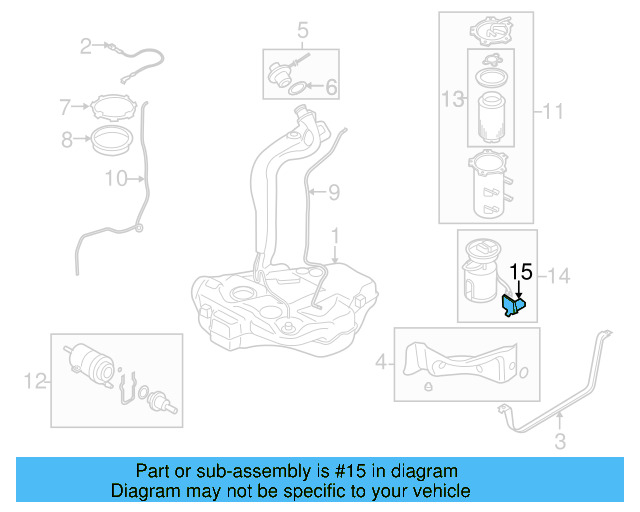 2
5
6
7
8
10
9
1
13
11
15
14
12
4
3

Part or sub-assembly is #15 in diagram
Diagram may not be specific to your vehicle