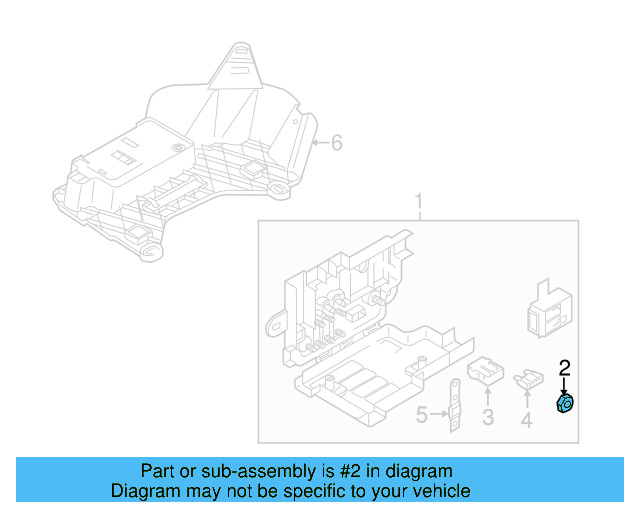 6
1
2
5
3
4

Part or sub-assembly is #2 in diagram
Diagram may not be specific to your vehicle